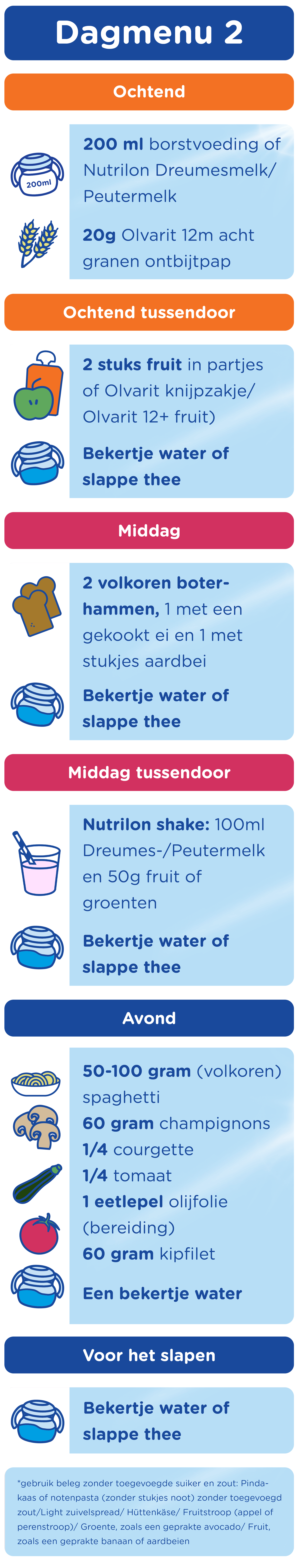 Dagmenu 2

Ochtend

200ml

200 ml borstvoeding of Nutrilon Dreumesmelk/ Peutermelk

20g Olvarit 12m acht granen ontbijtpap

Ochtend tussendoor

2 stuks fruit in partjes of Olvarit knijpzakje/ Olvarit 12+ fruit)

Bekertje water of slappe thee

Middag

2 volkoren boterhammen, 1 met een gekookt ei en 1 met stukjes aardbei

Bekertje water of slappe thee

Middag tussendoor

Nutrilon shake: 100ml Dreumes-/Peutermelk en 50g fruit of groenten

Bekertje water of slappe thee

Avond

50-100 gram (volkoren) spaghetti

60 gram champignons

1/4 courgette

1/4 tomaat

1 eetlepel olijfolie (bereiding)

60 gram kipfilet

Een bekertje water

Voor het slapen

Bekertje water of slappe thee

*gebruik beleg zonder toegevoegde suiker en zout: Pindakaas of notenpasta (zonder stukjes noot) zonder toegevoegd zout/Light zuivelspread/ Hüttenkäse/ Fruitstroop (appel of perenstroop)/ Groente, zoals een geprakte avocado/ Fruit, zoals een geprakte banaan of aardbeien